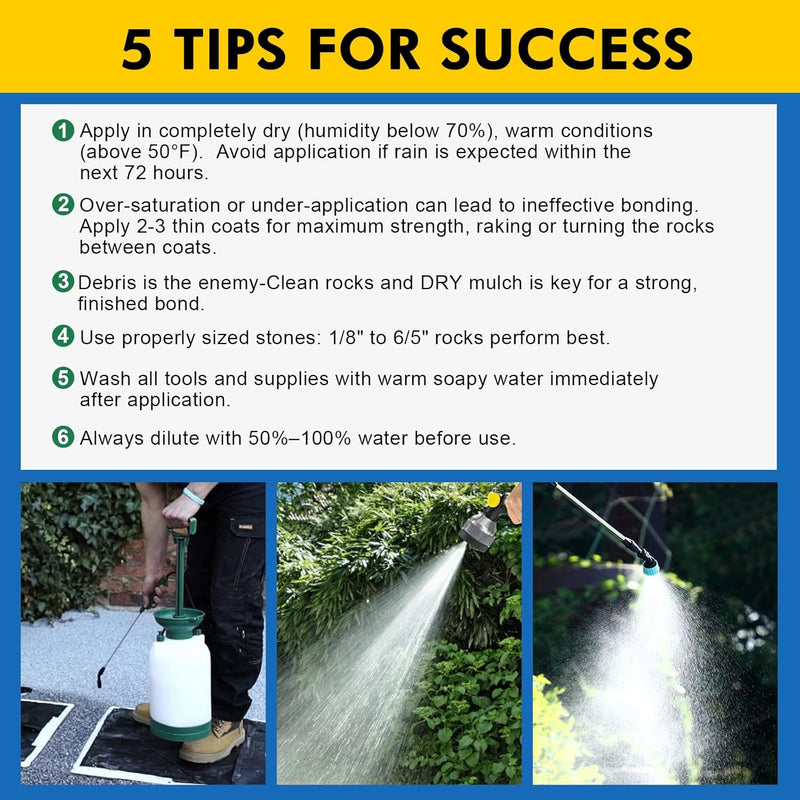 5 TIPS FOR SUCCESS

1 Apply in completely dry (humidity below 70%), warm conditions (above 50°F). Avoid application if rain is expected within the next 72 hours.

2 Over-saturation or under-application can lead to ineffective bonding. Apply 2-3 thin coats for maximum strength, raking or turning the rocks between coats.

3 Debris is the enemy-Clean rocks and DRY mulch is key for a strong, finished bond.

4 Use properly sized stones: 1/8" to 6/5" rocks perform best.

5 Wash all tools and supplies with warm soapy water immediately after application.

6 Always dilute with 50%–100% water before use.