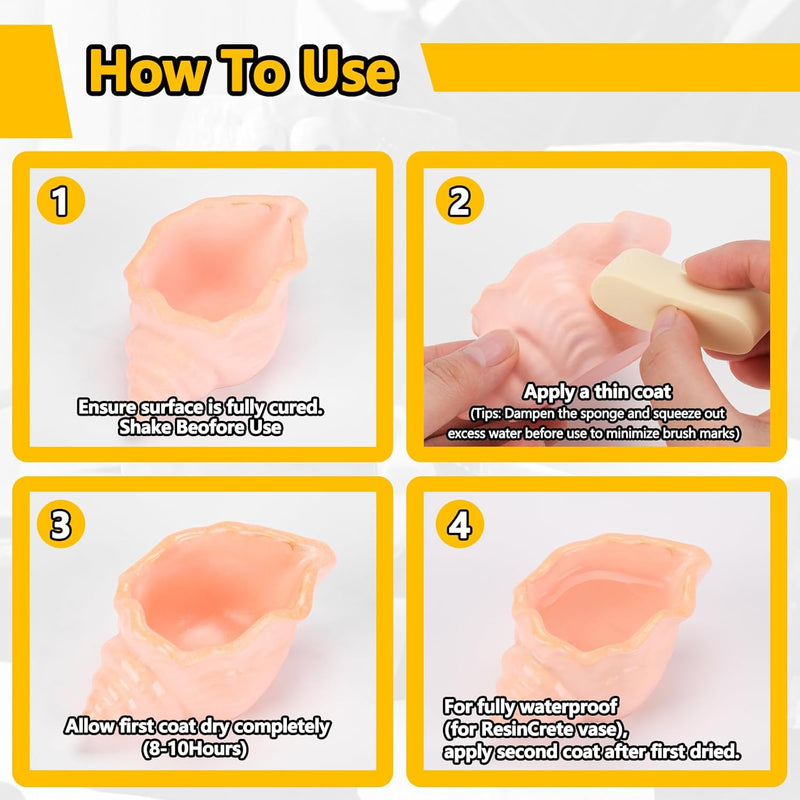 How To Use

1

Ensure surface is fully cured.
Shake Beofore Use

2

Apply a thin coat
(Tips: Dampen the sponge and squeeze out excess water before use to minimize brush marks)

3

Allow first coat dry completely
(8-10Hours)

4

For fully waterproof
(for ResinCrete vase),
apply second coat after first dried.