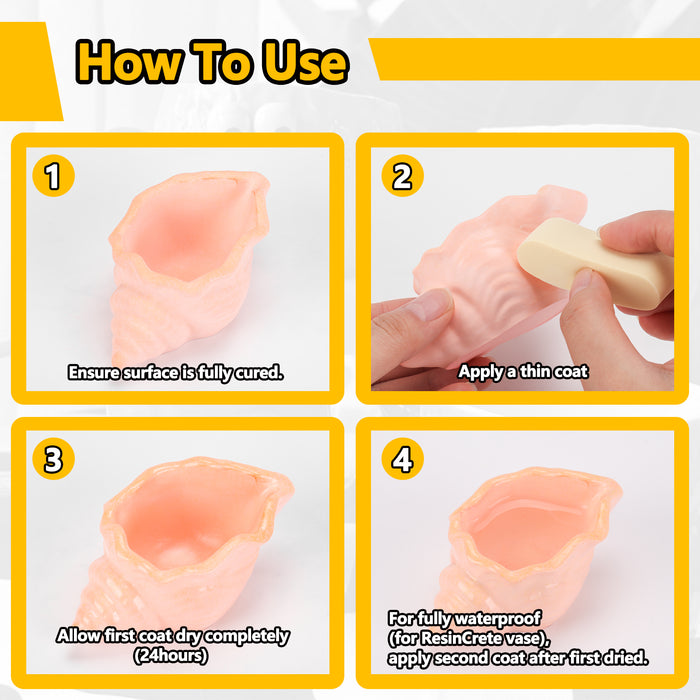 How To Use

1

Ensure surface is fully cured.

2

Apply a thin coat

3

Allow first coat dry completely (24hours)

4

For fully waterproof (for ResinCrete vase), apply second coat after first dried.