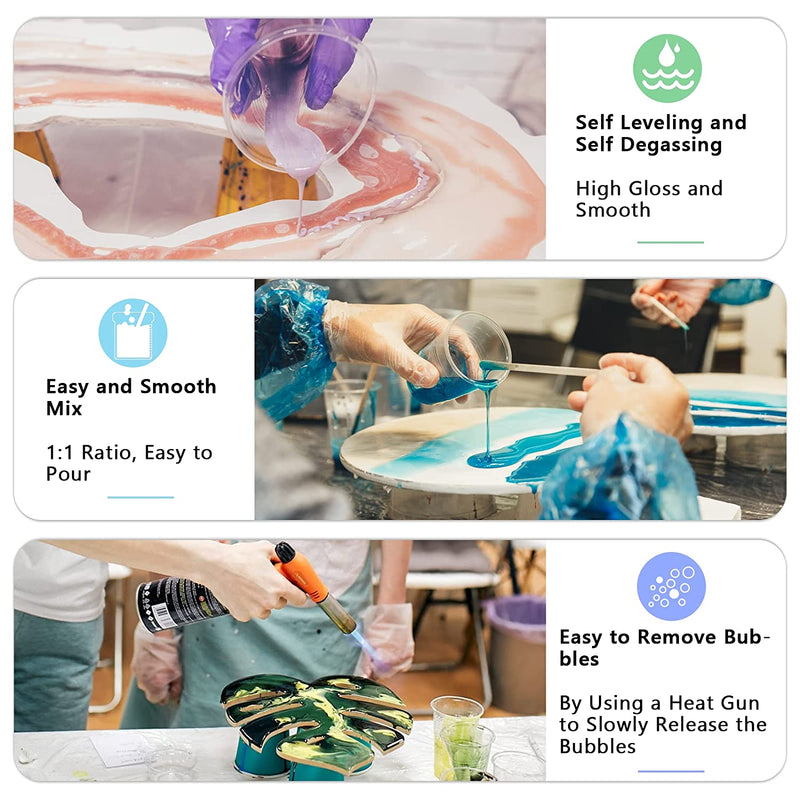 Self Leveling and Self Degassing

High Gloss and Smooth

Easy and Smooth Mix

1:1 Ratio, Easy to Pour

Easy to Remove Bubbles

By Using a Heat Gun to Slowly Release the Bubbles